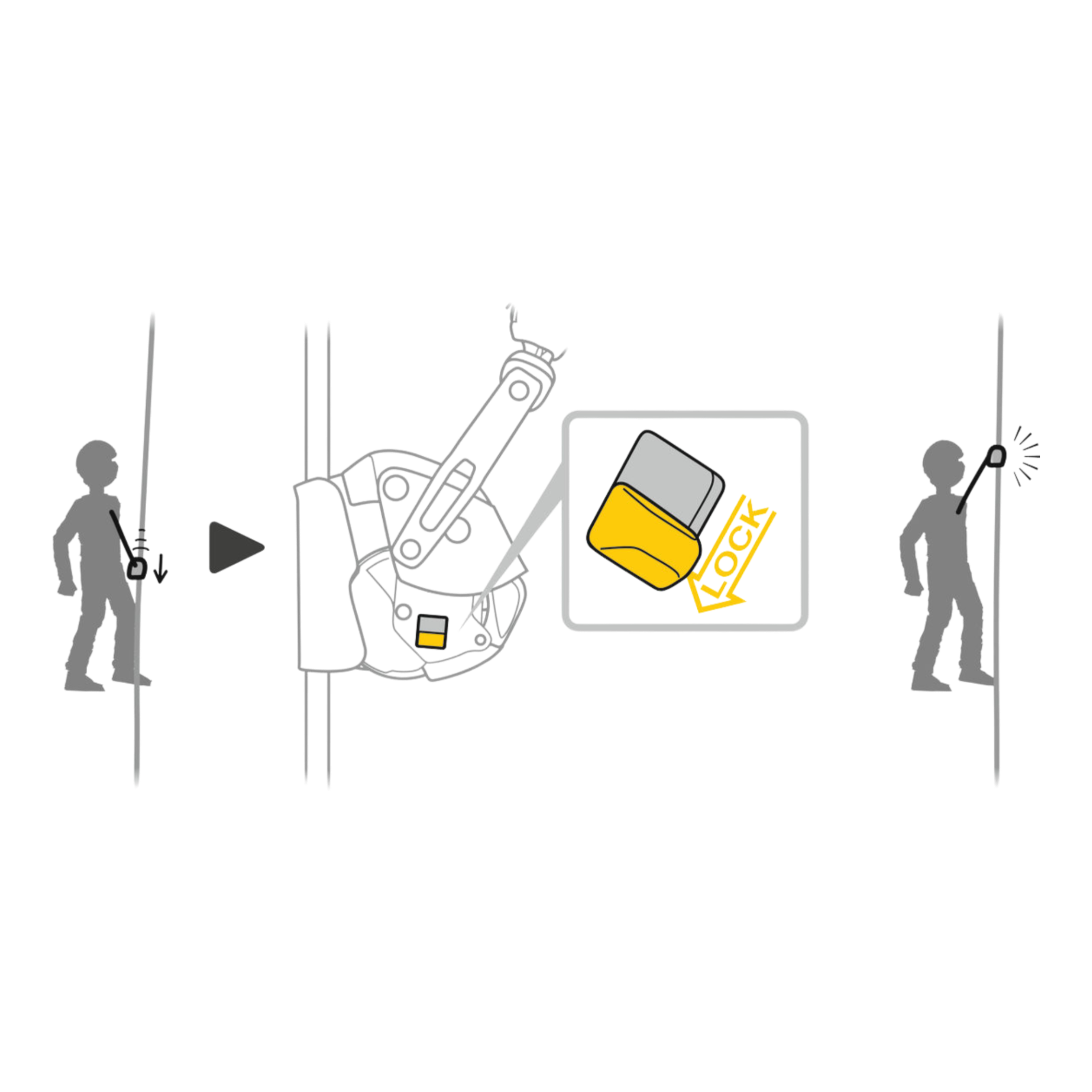 LOCK